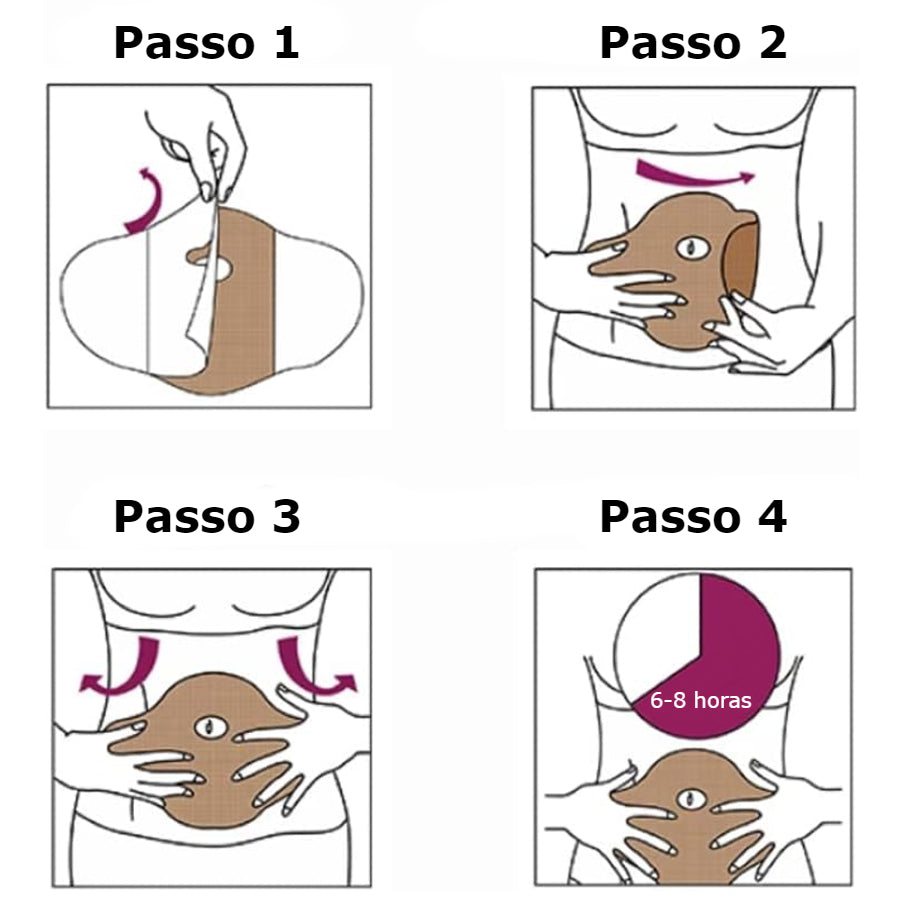 Passo 1

Passo 2

Passo 3

Passo 4

6-8 horas